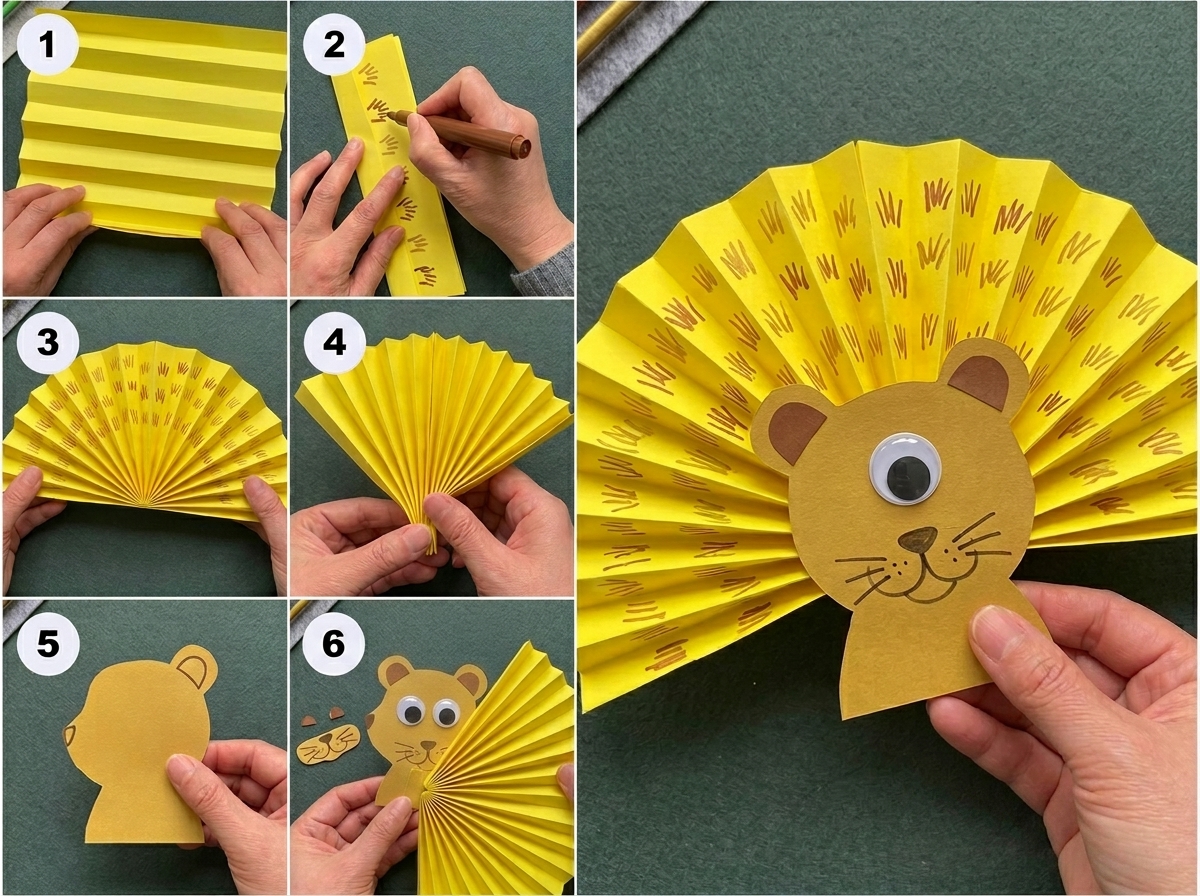 1

2

3

4

5

6