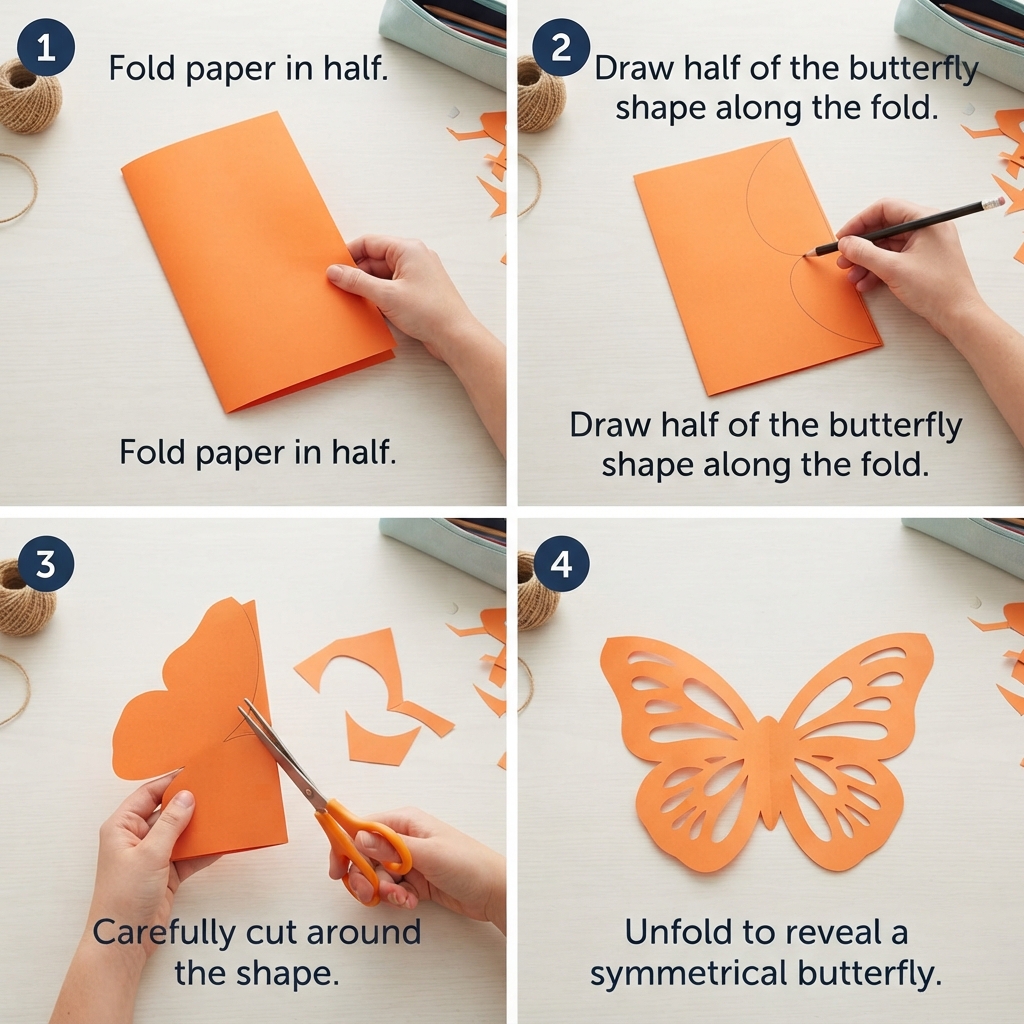 1

Fold paper in half.

Fold paper in half.

2

Draw half of the butterfly shape along the fold.

Draw half of the butterfly shape along the fold.

3

Carefully cut around the shape.

4

Unfold to reveal a symmetrical butterfly.