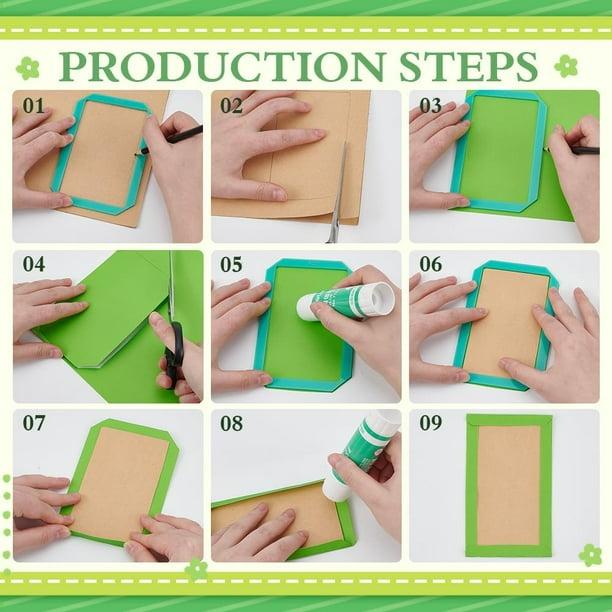 PRODUCTION STEPS

01

02

03

04

05

06

07

08

09