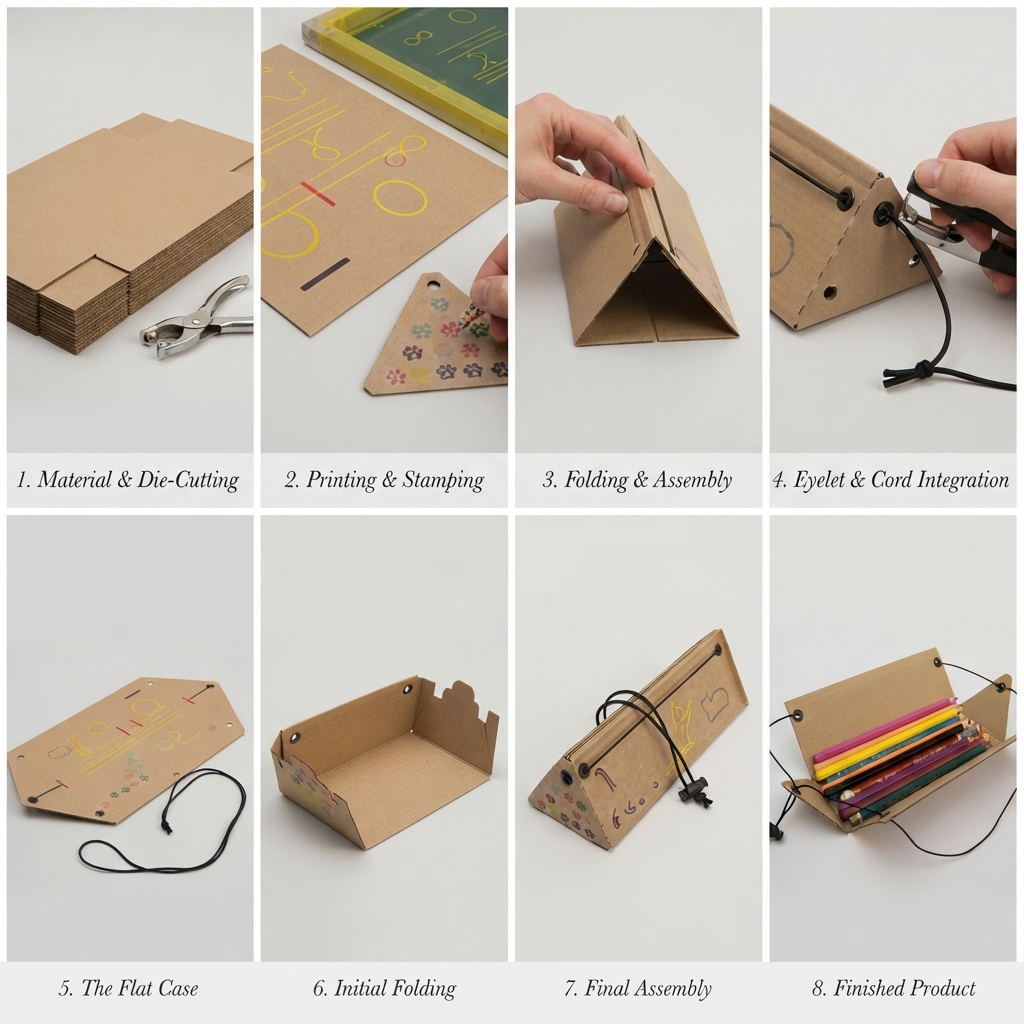 1. Material & Die-Cutting

2. Printing & Stamping

3. Folding & Assembly

4. Eyelet & Cord Integration

5. The Flat Case

6. Initial Folding

7. Final Assembly

8. Finished Product